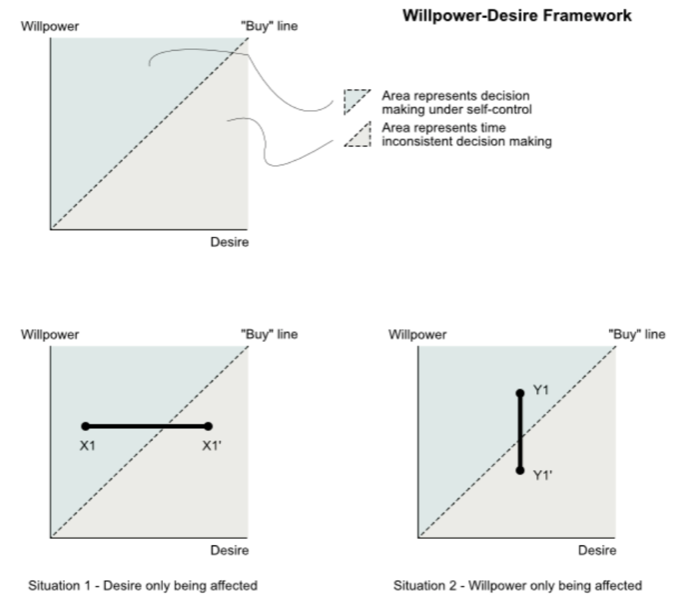 Willpower-Desire Framework

Willpower

"Buy" line

Area represents decision making under self-control

Area represents time inconsistent decision making

Desire

Willpower

"Buy" line

X1

X1'

Desire

Situation 1 - Desire only being affected

Willpower

"Buy" line

Y1

Y1'

Desire

Situation 2 - Willpower only being affected